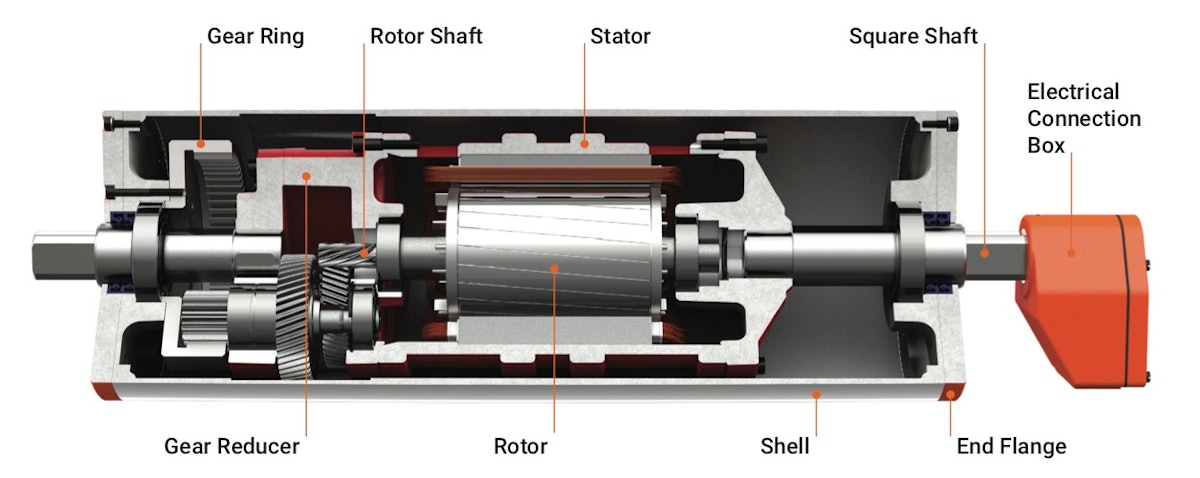 Gear Ring
Rotor Shaft
Stator
Square Shaft
Electrical Connection Box
Gear Reducer
Rotor
Shell
End Flange